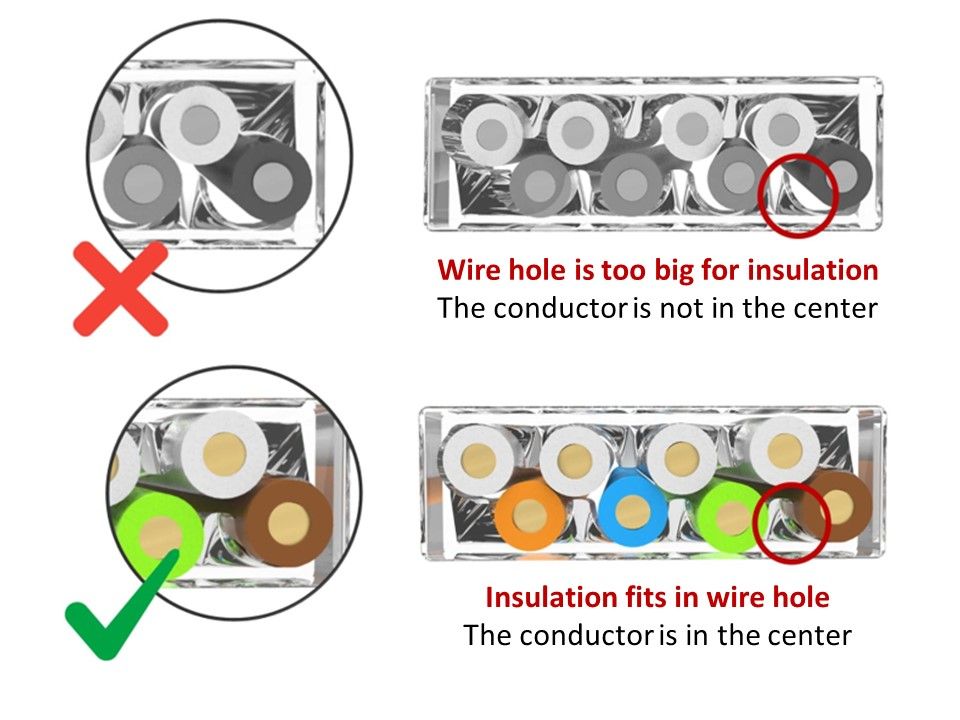 Wire hole is too big for insulation
The conductor is not in the center

Insulation fits in wire hole
The conductor is in the center